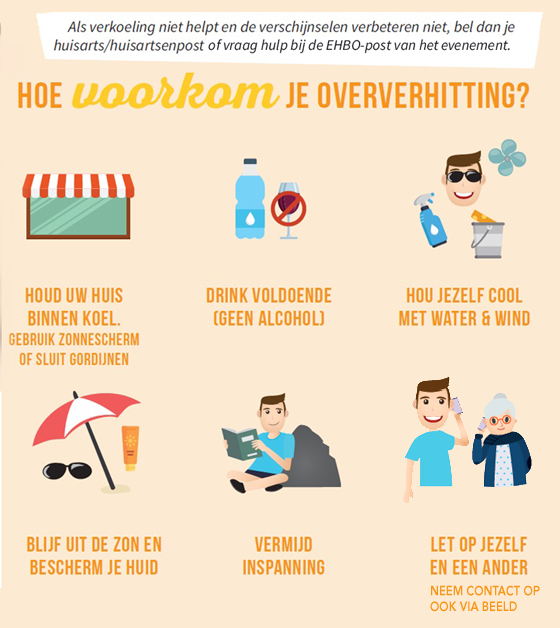 Als verkoeling niet helpt en de verschijnselen verbeteren niet, bel dan je huisarts/huisartsenpost of vraag hulp bij de EHBO-post van het evenement.

HOE voorkom JE OVERVERHITTING?

HOUD UW HUIS BINNEN KOEL.
GEBRUIK ZONNESCHERM OF SLUIT GORDIJNEN

DRINK VOLDOENDE (GEEN ALCOHOL)

HOU JEZELF COOL MET WATER & WIND

BLIJF UIT DE ZON EN BESCHERM JE HUID

VERMIJD INSPANNING

LET OP JEZELF EN EEN ANDER
NEEM CONTACT OP OOK VIA BEELD